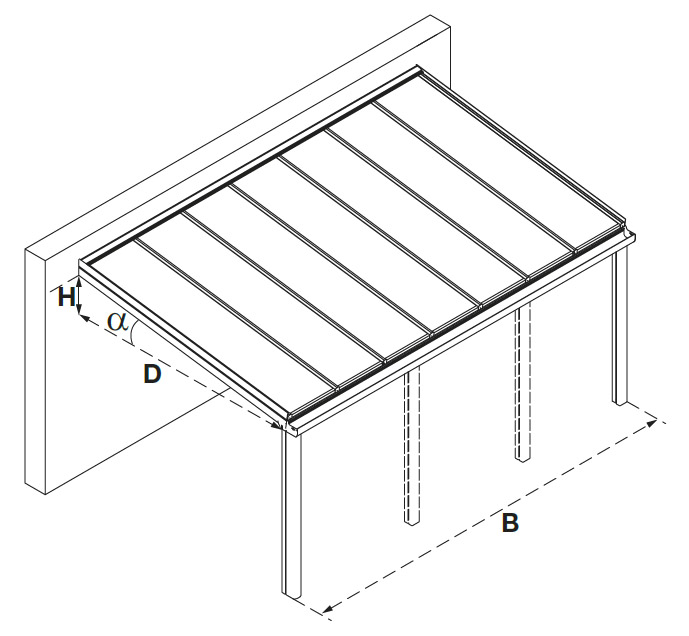 H
$\alpha$
D
B